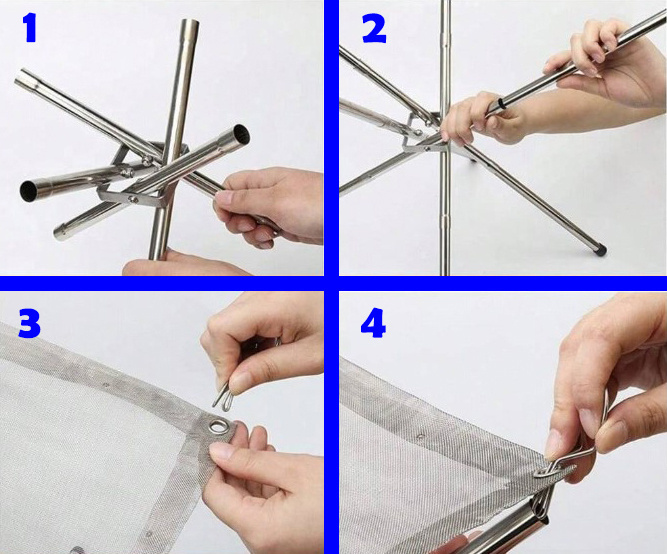 1

2

3

4